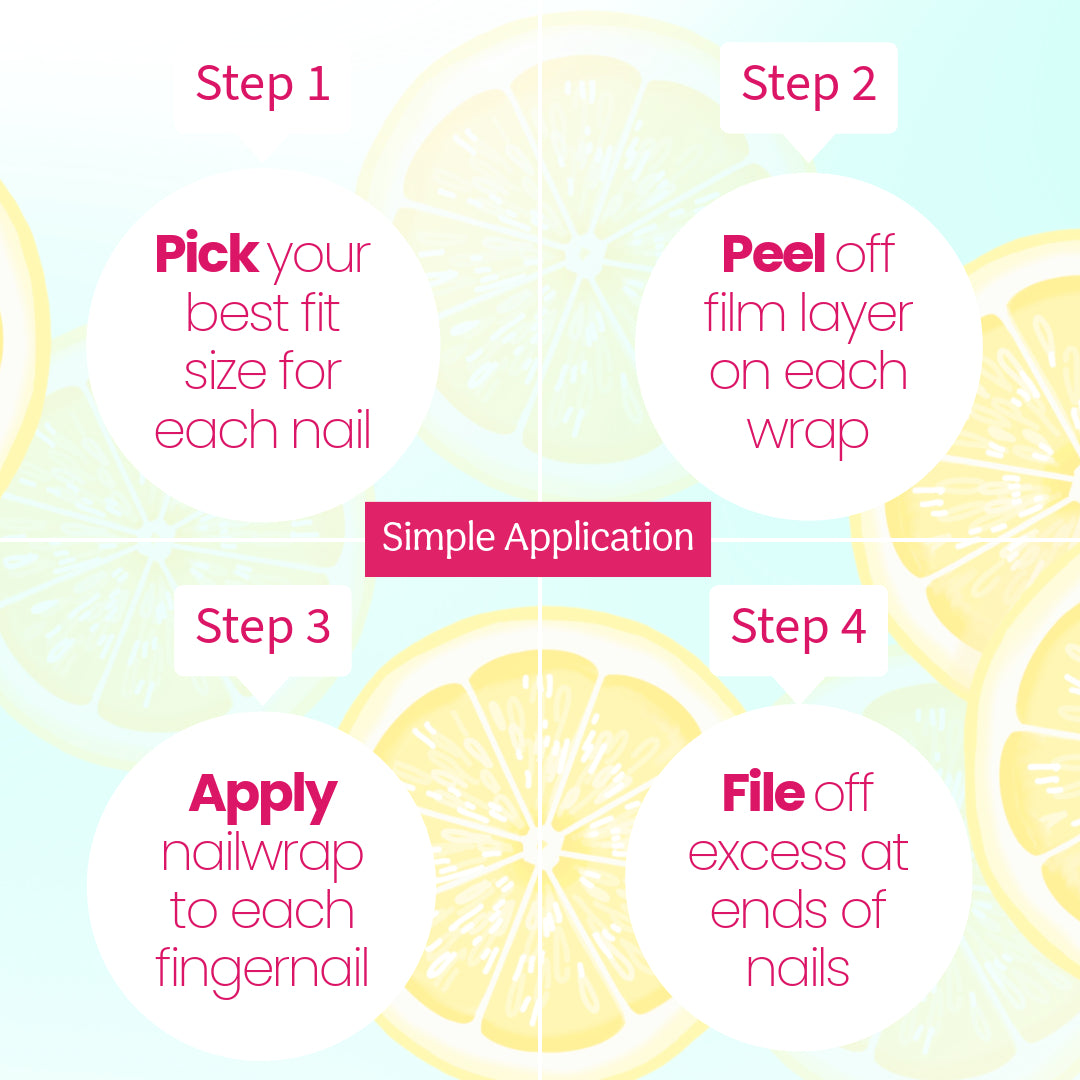 Step 1

Pick your best fit size for each nail

Step 2

Peel off film layer on each wrap

Simple Application

Step 3

Apply nailwrap to each fingernail

Step 4

File off excess at ends of nails