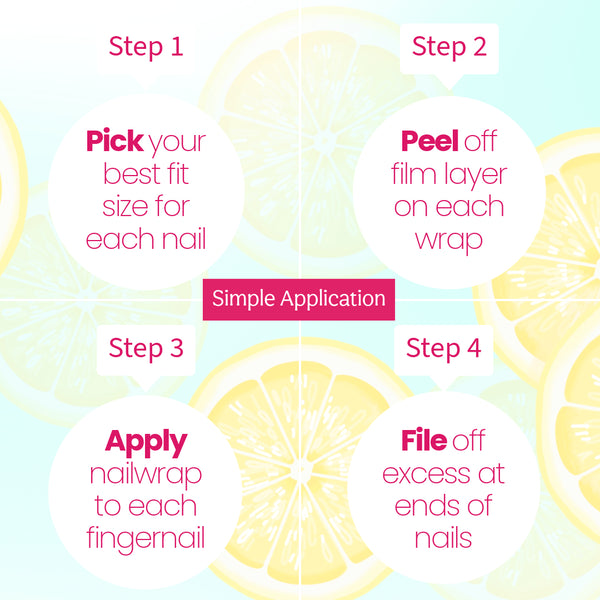 Step 1

Pick your best fit size for each nail

Step 2

Peel off film layer on each wrap

Simple Application

Step 3

Apply nailwrap to each fingernail

Step 4

File off excess at ends of nails